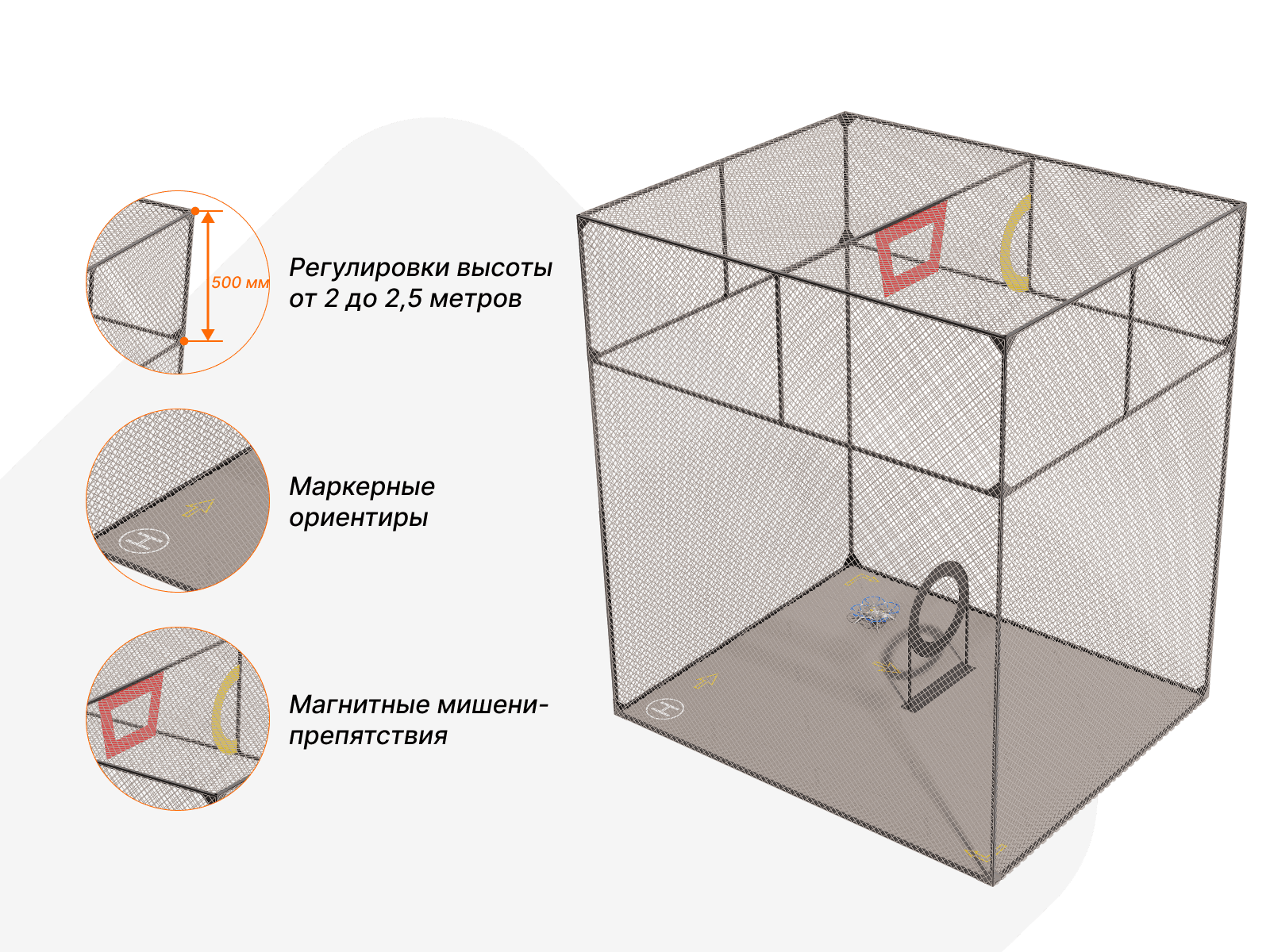 500 мм

Регулировки высоты от 2 до 2,5 метров

Маркерные ориентиры

Магнитные мишени-препятствия